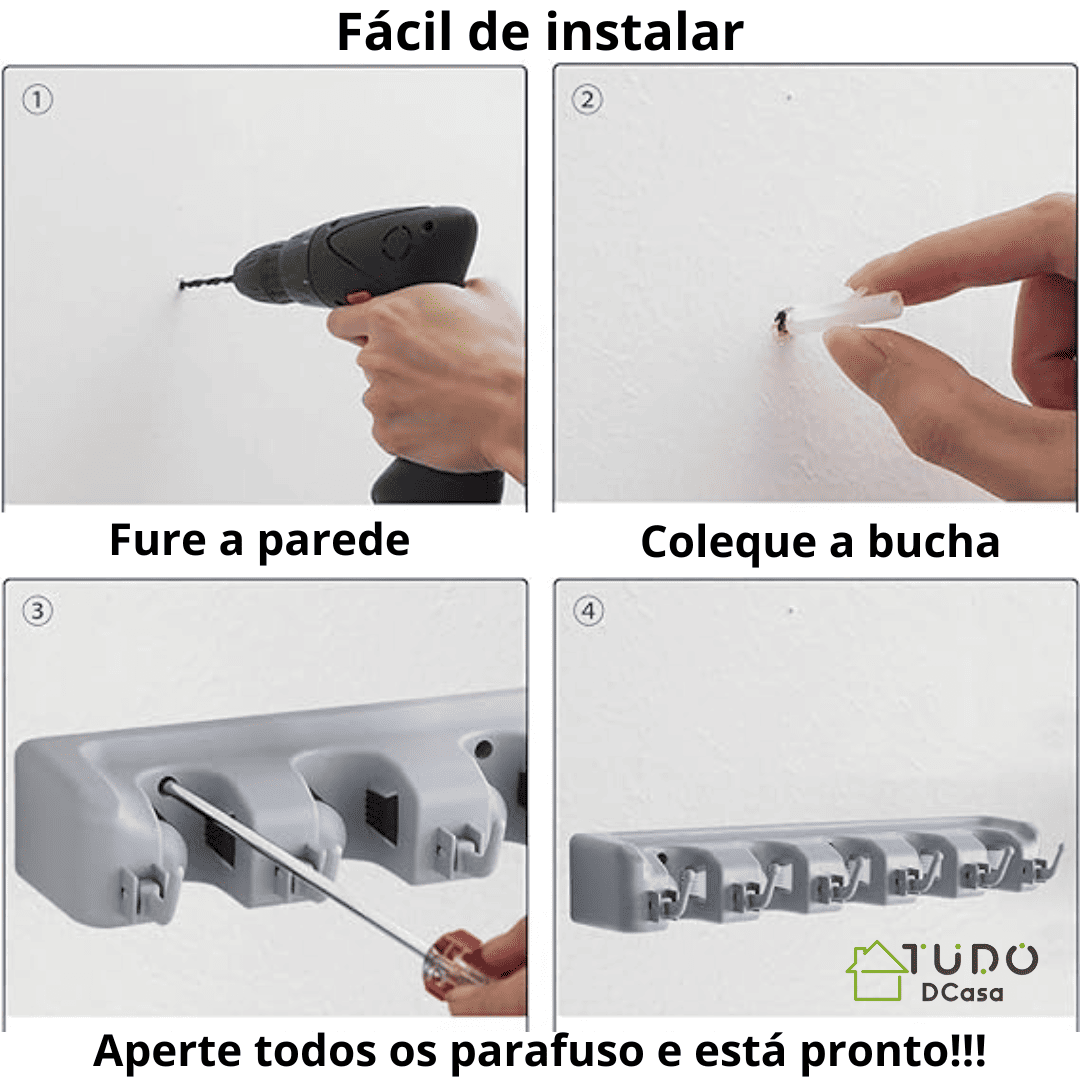 Fácil de instalar

①

②

Fure a parede

Coleque a bucha

③

④

TUDO DCasa

Aperte todos os parafuso e está pronto!!!